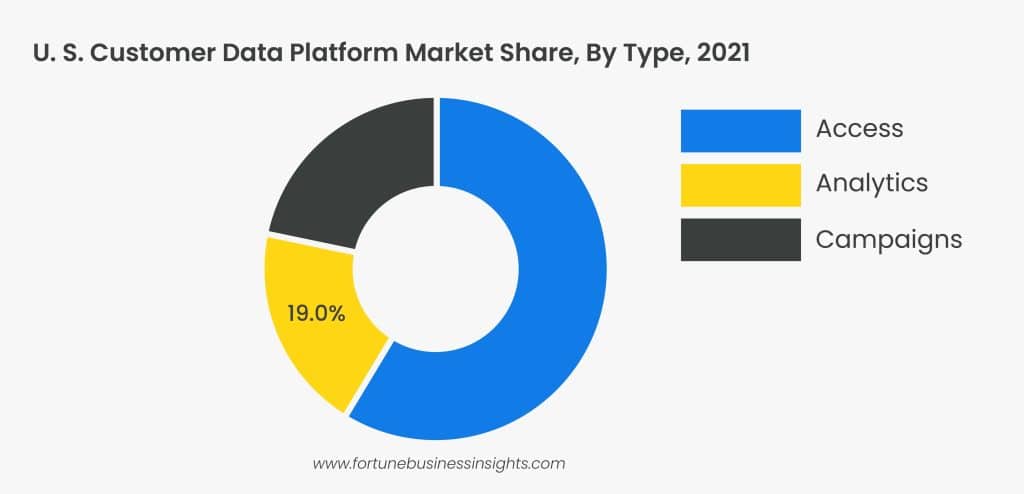 U. S. Customer Data Platform Market Share, By Type, 2021

19.0%

Access

Analytics

Campaigns

www.fortunebusinessinsights.com